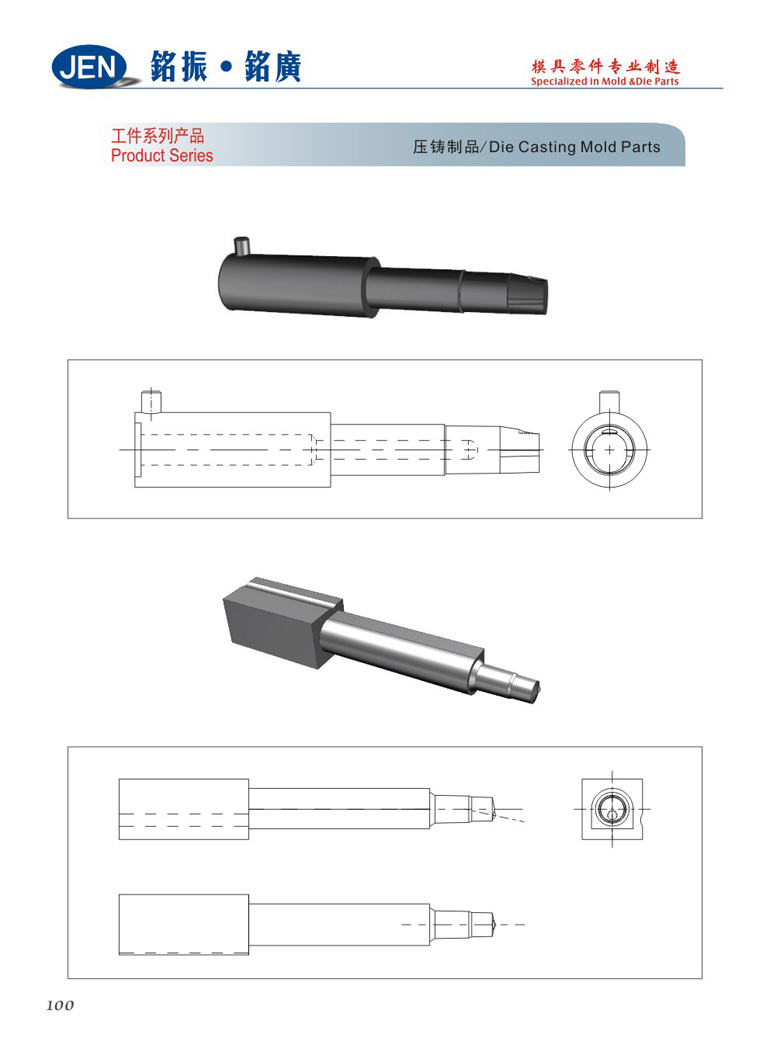 JEN 銘振 • 銘廣

模具零件专业制造
Specialized in Mold &Die Parts

工件系列产品
Product Series

压铸制品/Die Casting Mold Parts

100