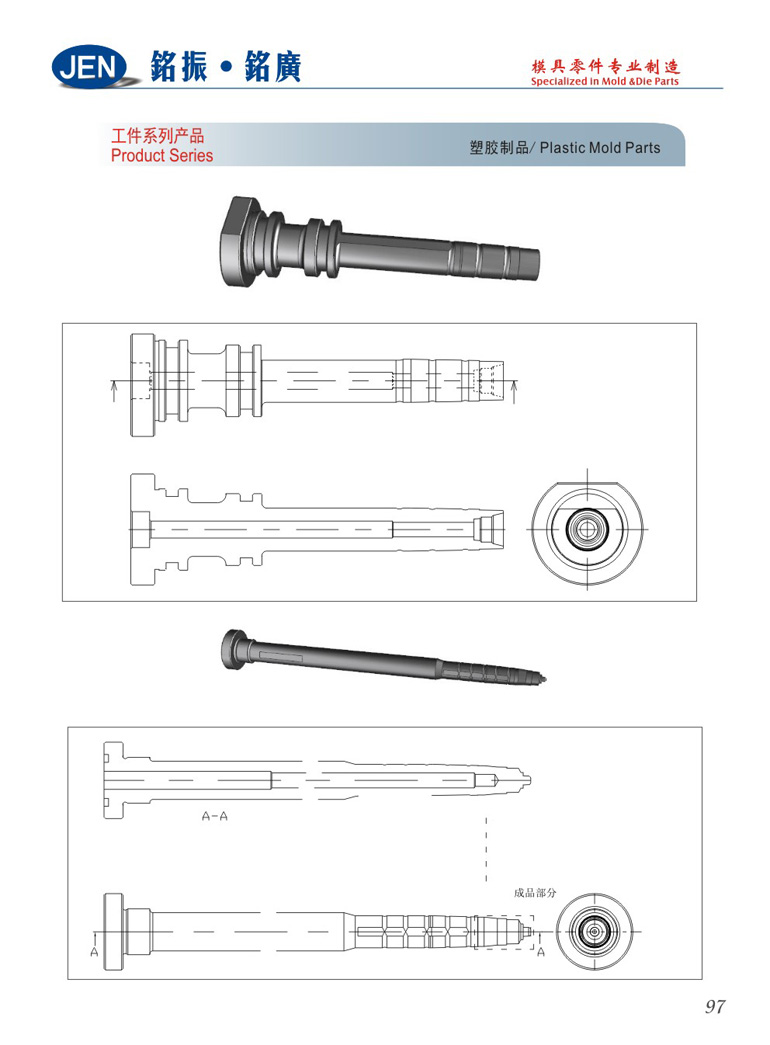 JEN 銘振 • 銘廣

模具零件专业制造
Specialized in Mold &Die Parts

工件系列产品
Product Series

塑胶制品/ Plastic Mold Parts

A-A

成品部分

A

A

97